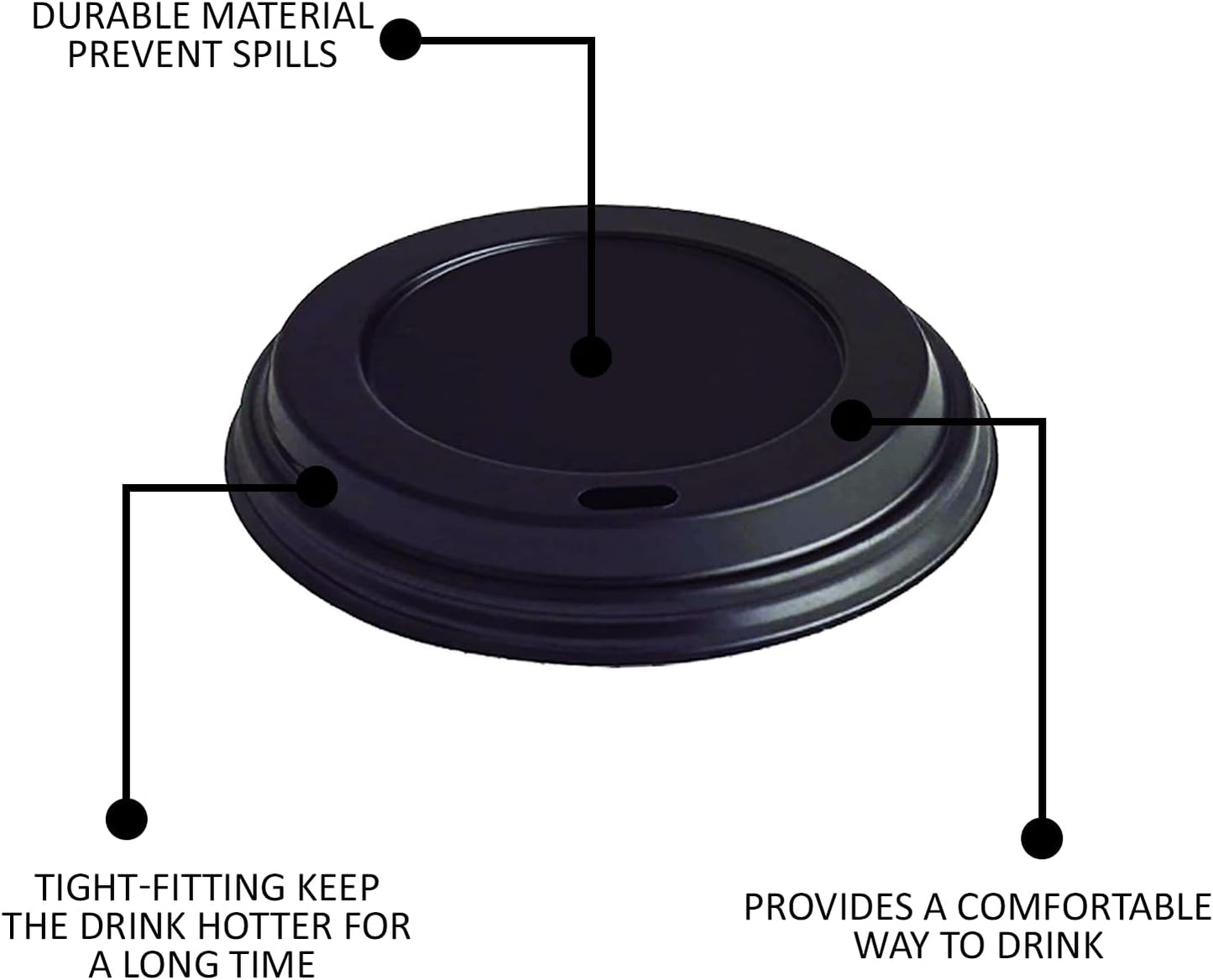 DURABLE MATERIAL PREVENT SPILLS

TIGHT-FITTING KEEP THE DRINK HOTTER FOR A LONG TIME

PROVIDES A COMFORTABLE WAY TO DRINK