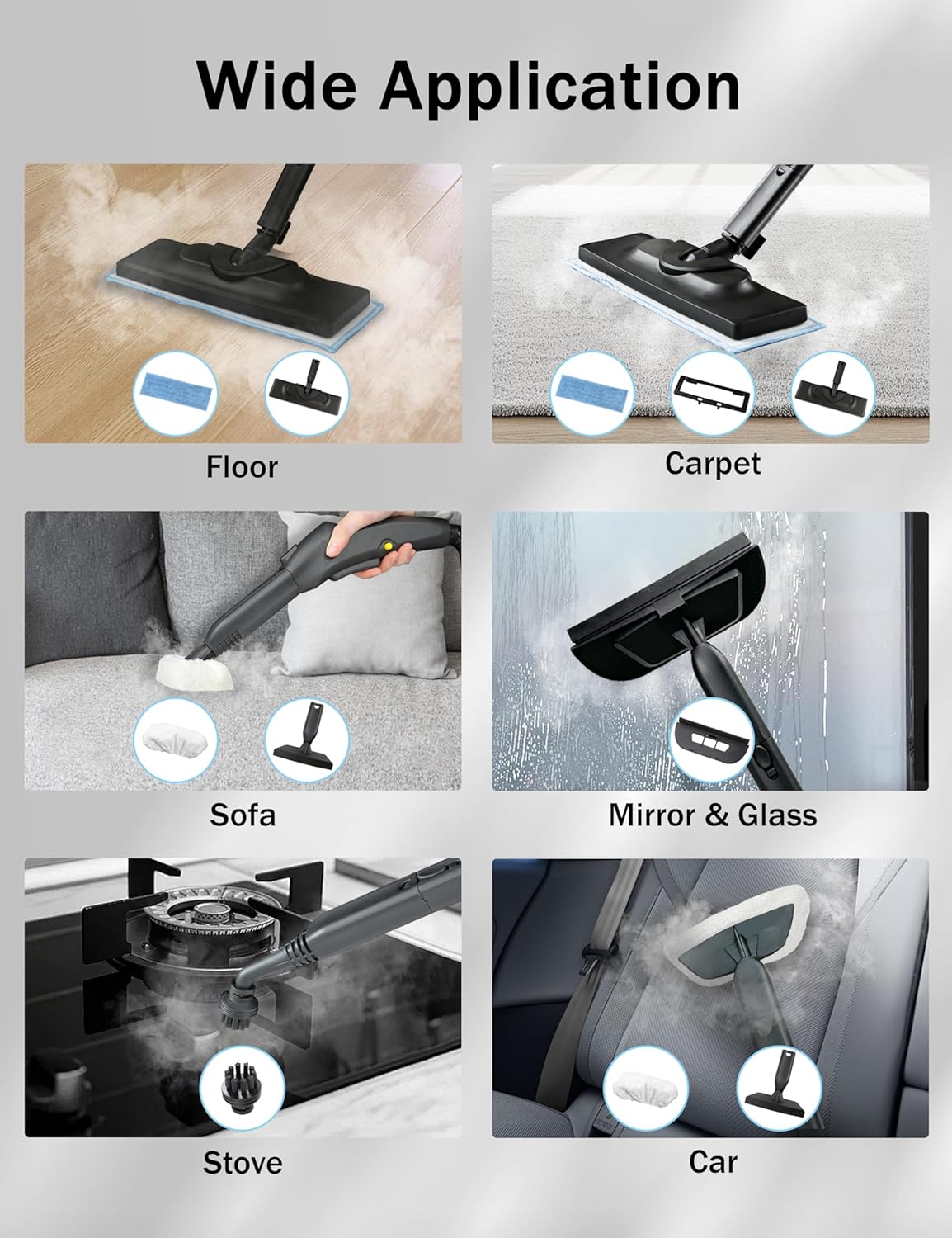 Wide Application

Floor

Carpet

Sofa

Mirror & Glass

Stove

Car