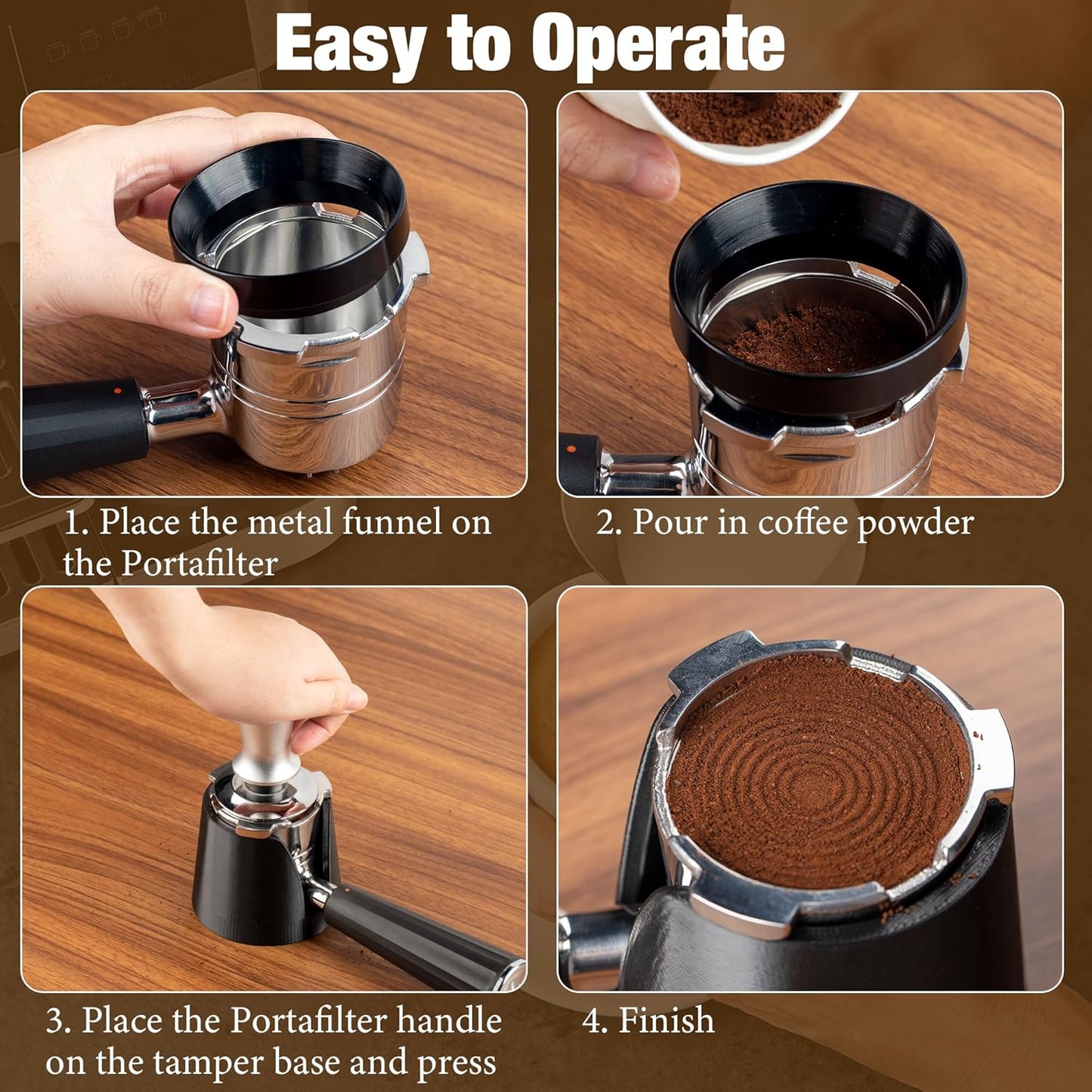 Easy to Operate

1. Place the metal funnel on the Portafilter

2. Pour in coffee powder

3. Place the Portafilter handle on the tamper base and press

4. Finish