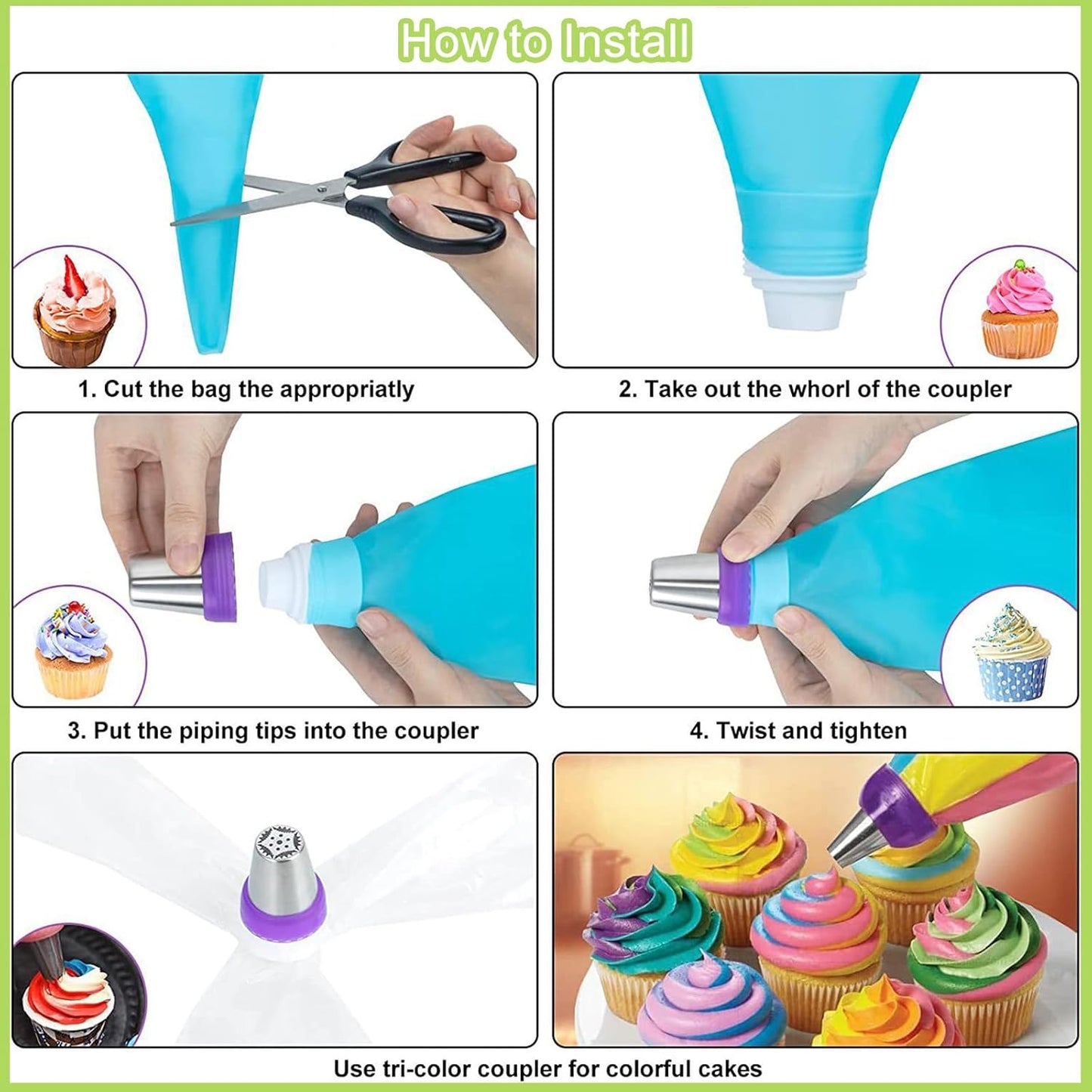 How to Install

1. Cut the bag the appropriatly

2. Take out the whorl of the coupler

3. Put the piping tips into the coupler

4. Twist and tighten

Use tri-color coupler for colorful cakes