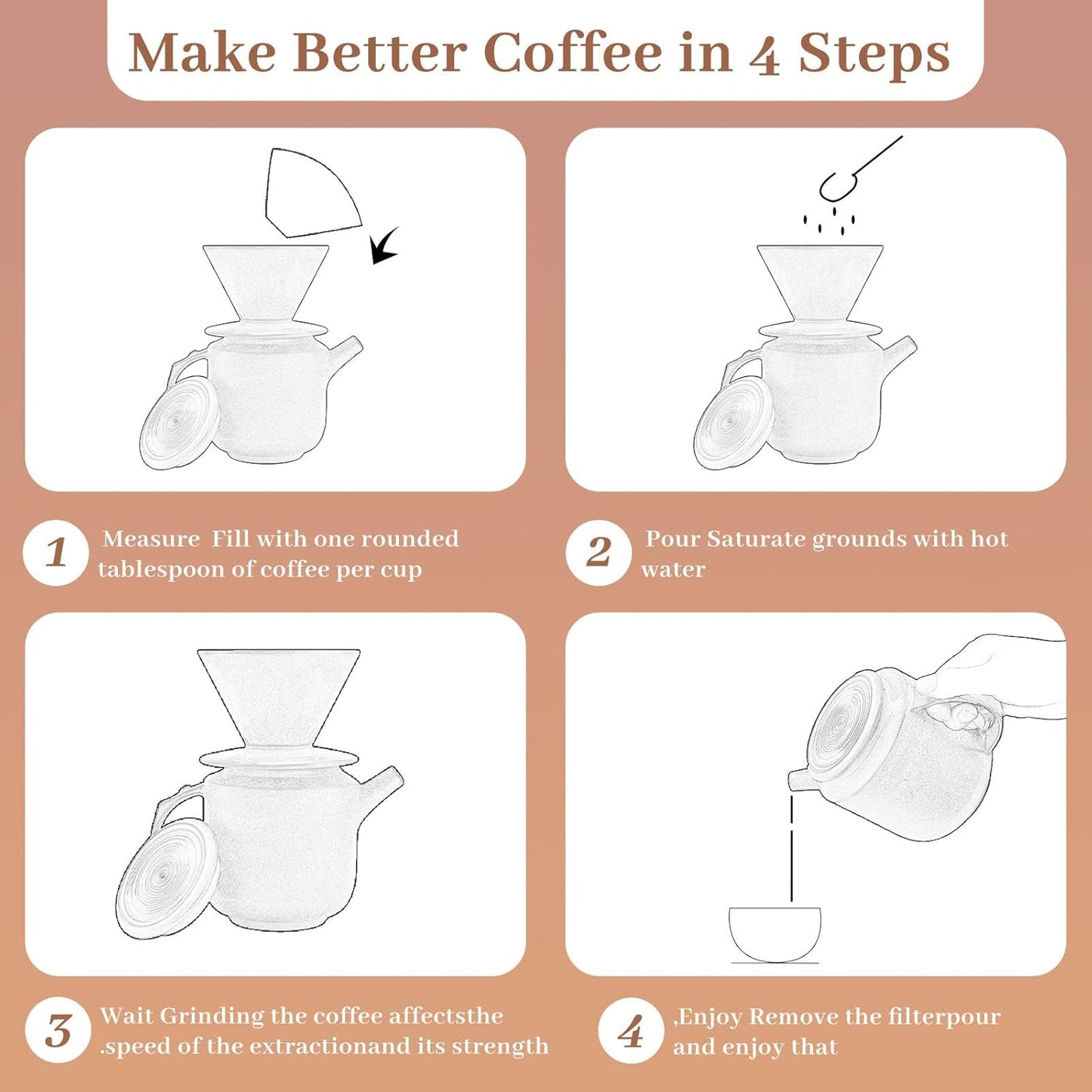 Make Better Coffee in 4 Steps

1 Measure Fill with one rounded tablespoon of coffee per cup

2 Pour Saturate grounds with hot water

3 Wait Grinding the coffee affectsthe .speed of the extractionand its strength

4 ,Enjoy Remove the filterpour and enjoy that