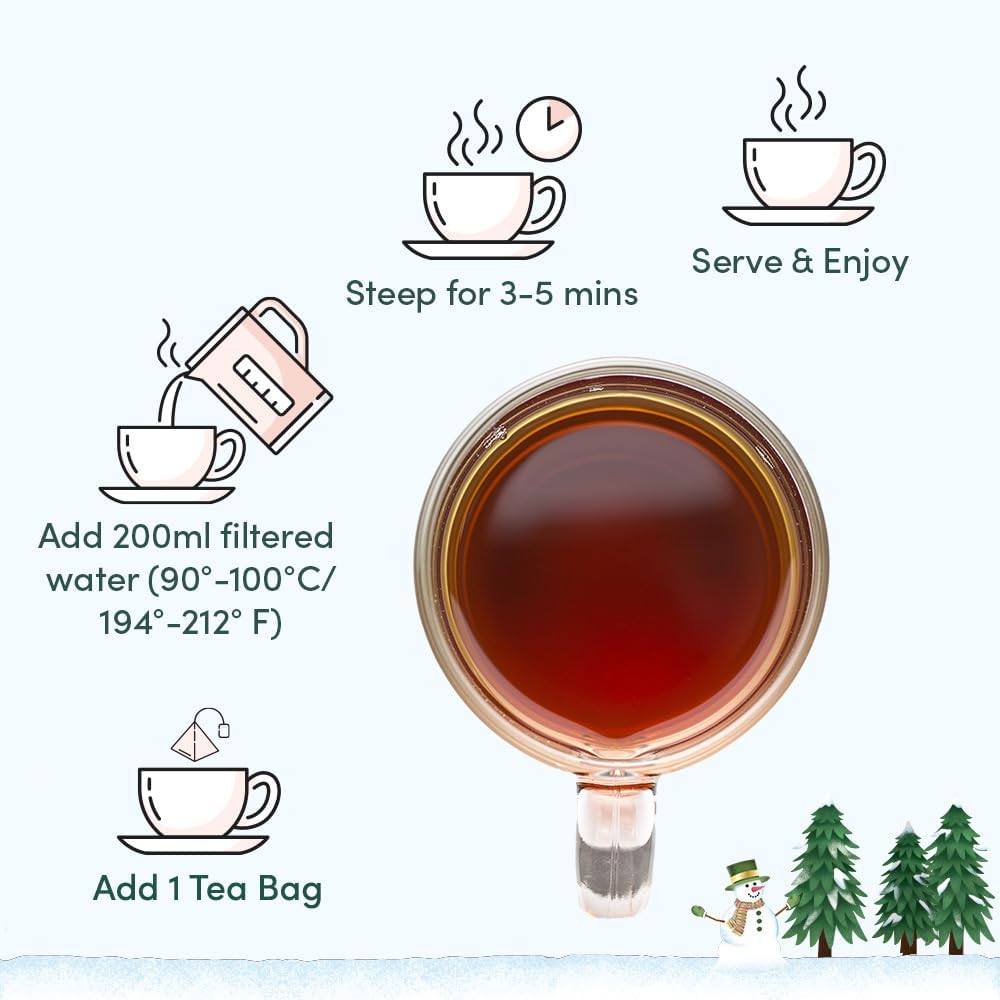 Steep for 3-5 mins

Serve & Enjoy

Add 200ml filtered water (90°-100°C/ 194°-212° F)

Add 1 Tea Bag